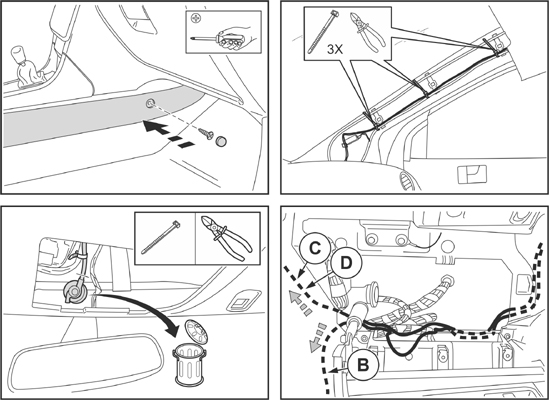 3X

C
D
B